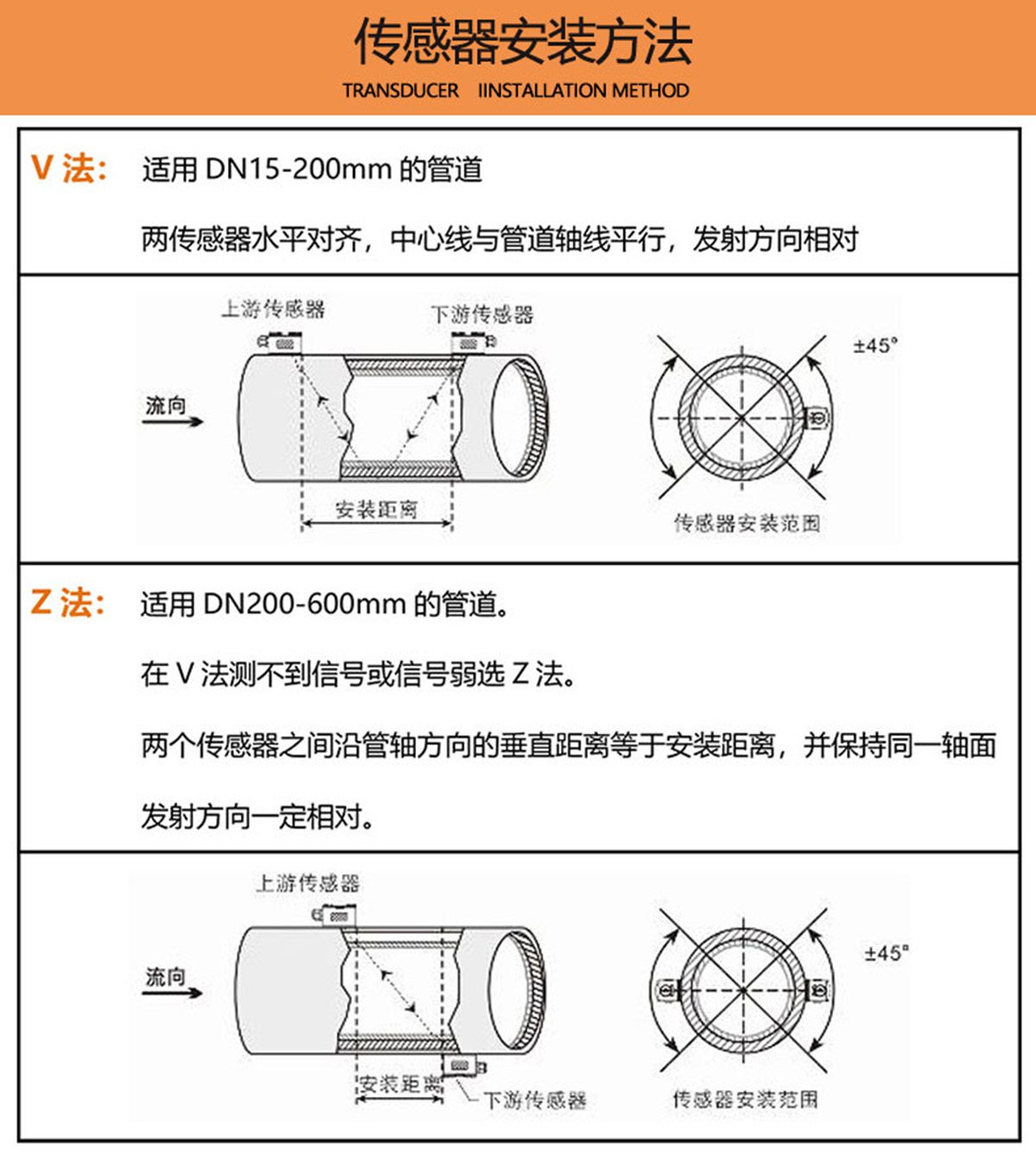 传感器安装方法
TRANSDUCER IINSTALLATION METHOD

V 法: 适用 DN15-200mm 的管道

两传感器水平对齐，中心线与管道轴线平行，发射方向相对

上游传感器
下游传感器
流向
安装距离
±45°
传感器安装范围

Z 法: 适用 DN200-600mm 的管道。

在 V 法测不到信号或信号弱选 Z 法。

两个传感器之间沿管轴方向的垂直距离等于安装距离，并保持同一轴面

发射方向一定相对。

上游传感器
流向
安装距离
下游传感器
±45°
传感器安装范围