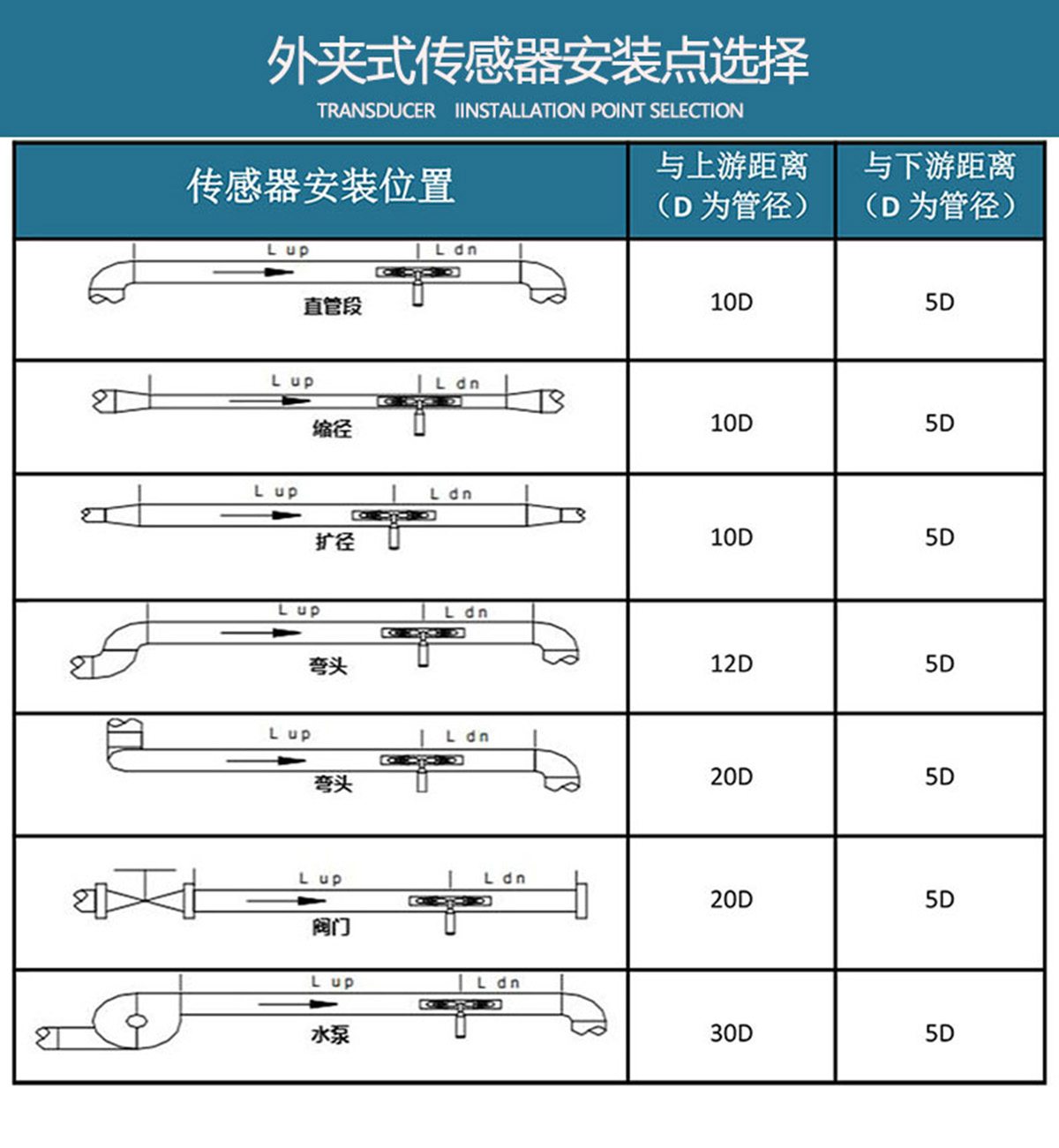 外夹式传感器安装点选择
TRANSDUCER IINSTALLATION POINT SELECTION

| 传感器安装位置 | 与上游距离（D 为管径） | 与下游距离（D 为管径） |
|---|---|---|
| L up L dn 直管段 | 10D | 5D |
| L up L dn 缩径 | 10D | 5D |
| L up L dn 扩径 | 10D | 5D |
| L up L dn 弯头 | 12D | 5D |
| L up L dn 弯头 | 20D | 5D |
| L up L dn 阀门 | 20D | 5D |
| L up L dn 水泵 | 30D | 5D |