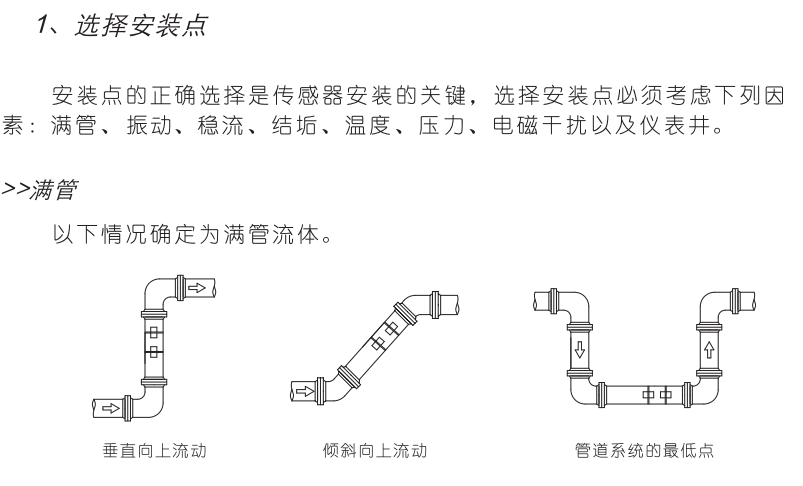 1、选择安装点

安装点的正确选择是传感器安装的关键，选择安装点必须考虑下列因素：满管、振动、稳流、结垢、温度、压力、电磁干扰以及仪表井。

>>满管

以下情况确定为满管流体。

垂直向上流动

倾斜向上流动

管道系统的最低点