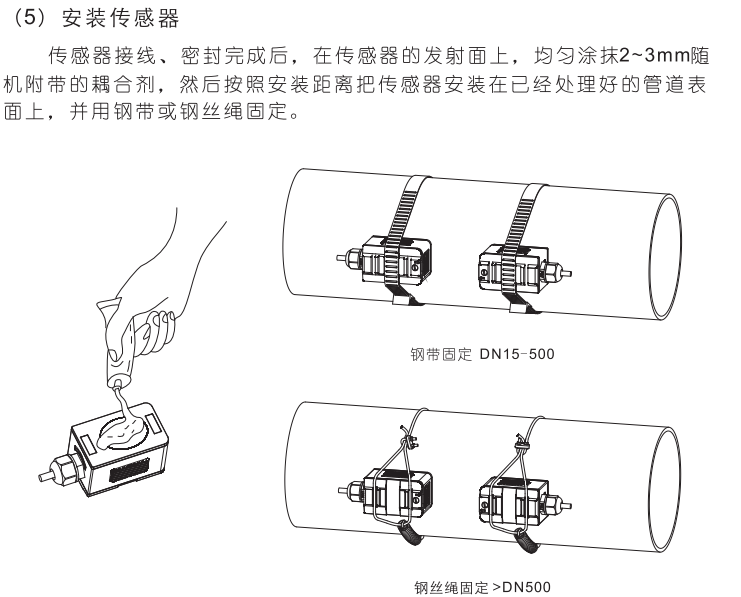 （5）安装传感器

传感器接线、密封完成后，在传感器的发射面上，均匀涂抹2~3mm随机附带的耦合剂，然后按照安装距离把传感器安装在已经处理好的管道表面上，并用钢带或钢丝绳固定。

钢带固定 DN15-500

钢丝绳固定 >DN500