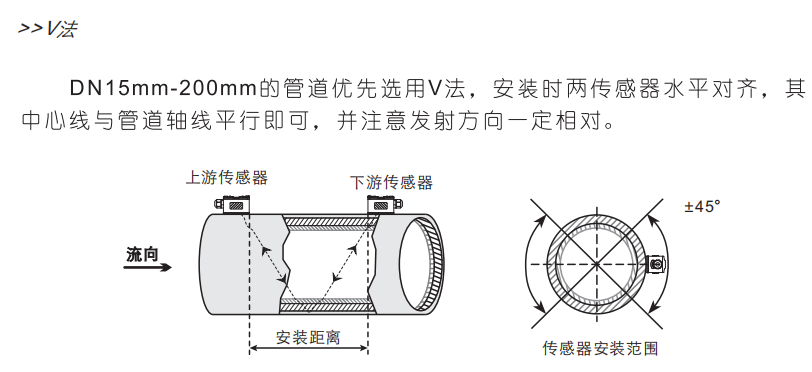 >>V法

DN15mm-200mm的管道优先选用V法，安装时两传感器水平对齐，其中心线与管道轴线平行即可，并注意发射方向一定相对。

上游传感器

下游传感器

流向

安装距离

±45°

传感器安装范围